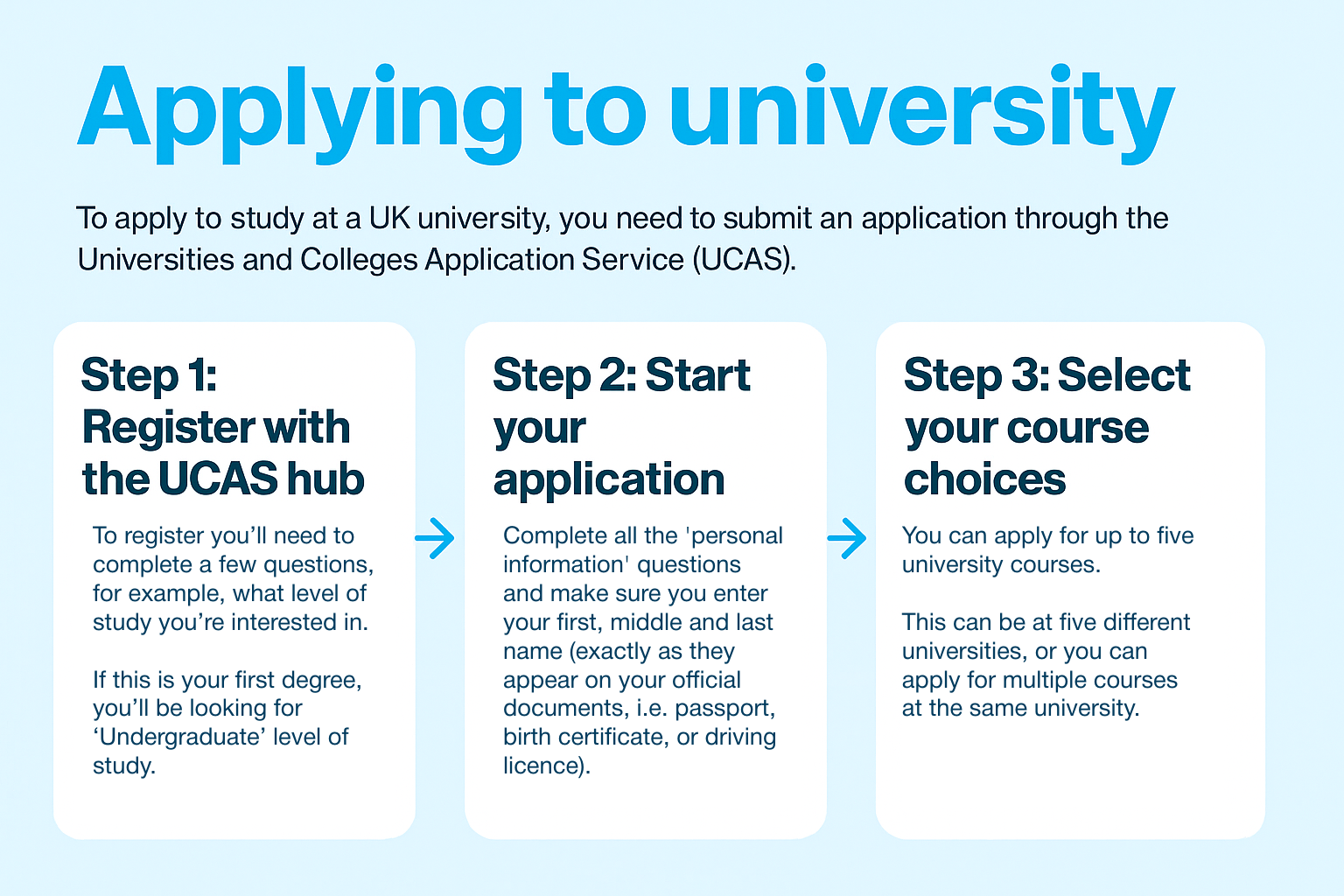 Applying to university

To apply to study at a UK university, you need to submit an application through the Universities and Colleges Application Service (UCAS).

Step 1: Register with the UCAS hub

To register you'll need to complete a few questions, for example, what level of study you're interested in.

If this is your first degree, you'll be looking for 'Undergraduate' level of study.

Step 2: Start your application

Complete all the 'personal information' questions and make sure you enter your first, middle and last name (exactly as they appear on your official documents, i.e. passport, birth certificate, or driving licence).

Step 3: Select your course choices

You can apply for up to five university courses.

This can be at five different universities, or you can apply for multiple courses at the same university.